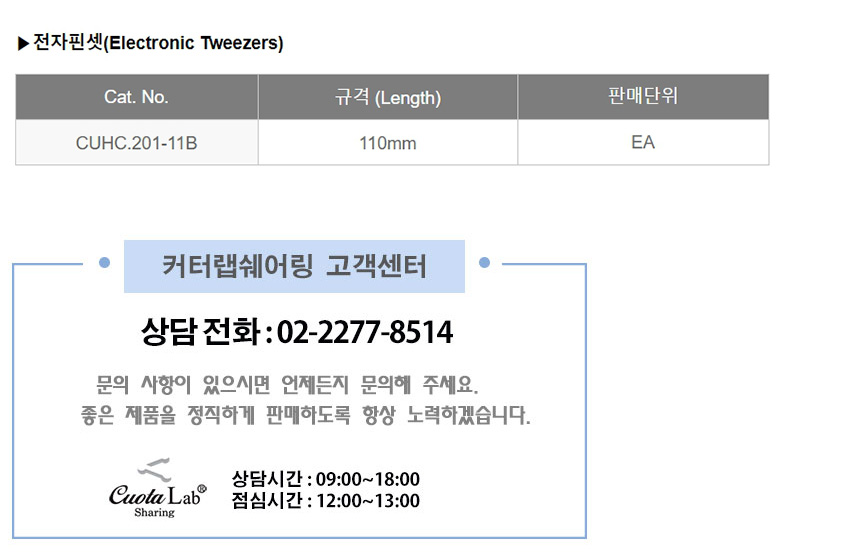 ▶전자핀셋(Electronic Tweezers)

| Cat. No. | 규격 (Length) | 판매단위 |
|---|---|---|
| CUHC.201-11B | 110mm | EA |

커터랩쉐어링 고객센터

상담 전화 : 02-2277-8514

문의 사항이 있으시면 언제든지 문의해 주세요.
좋은 제품을 정직하게 판매하도록 항상 노력하겠습니다.

Cuota Lab®
Sharing

상담시간 : 09:00~18:00
점심시간 : 12:00~13:00