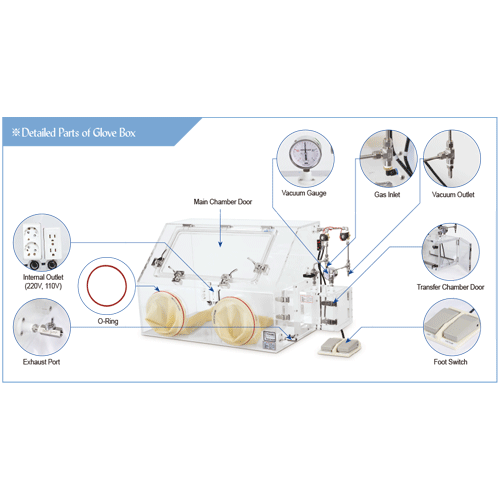 ※Detailed Parts of Glove Box

Vacuum Gauge

Gas Inlet

Vacuum Outlet

Main Chamber Door

Internal Outlet (220V, 110V)

O-Ring

Transfer Chamber Door

Exhaust Port

Foot Switch