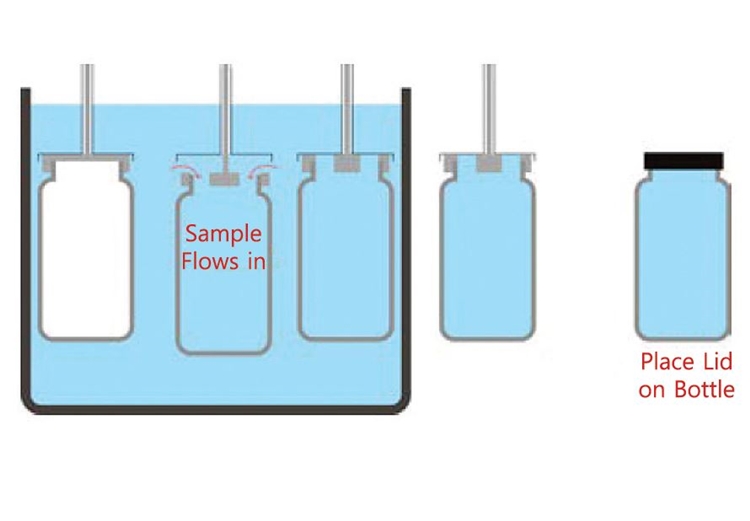 Sample Flows in

Place Lid on Bottle