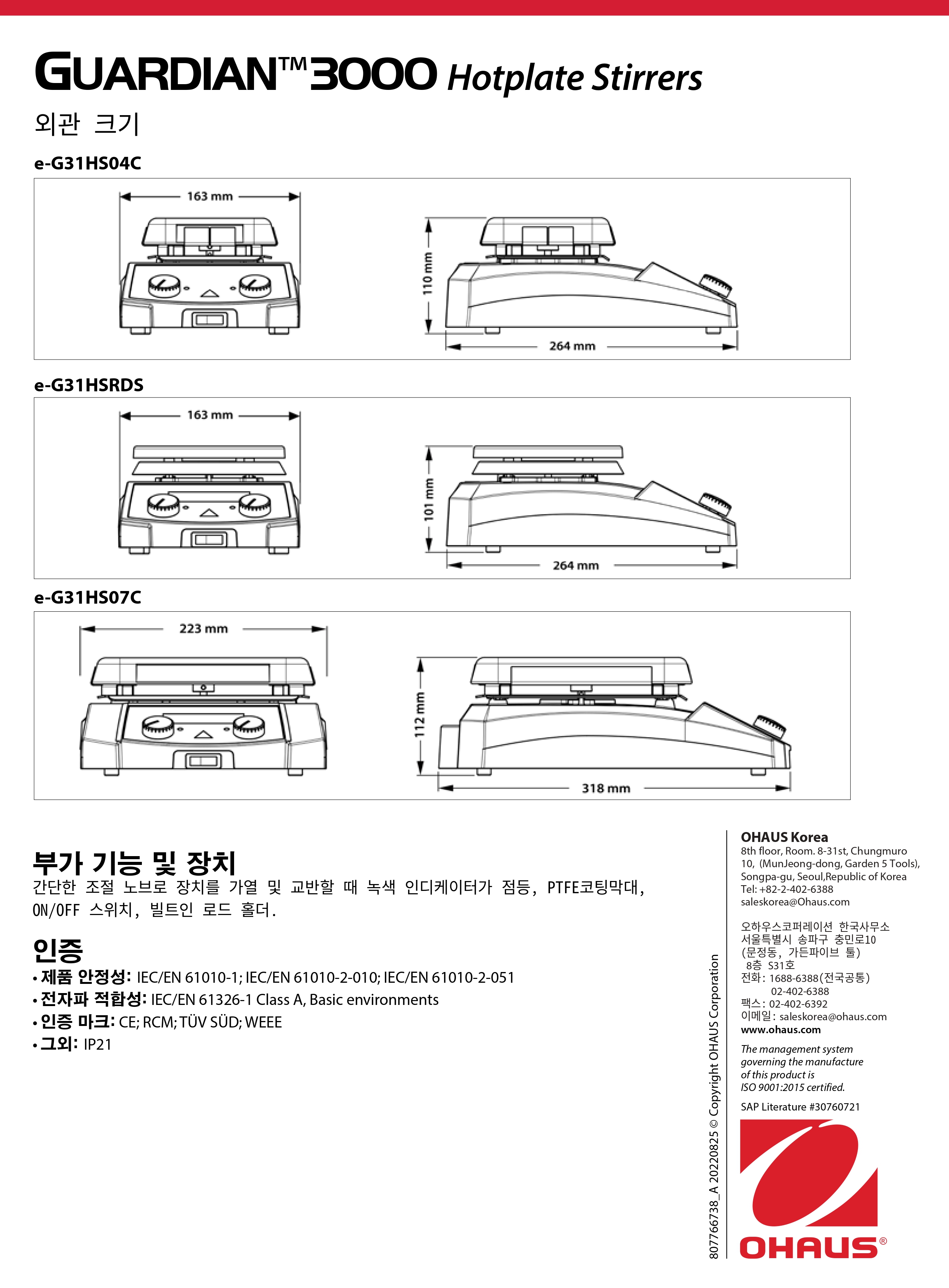 GUARDIAN™3000 Hotplate Stirrers

외관 크기

e-G31HS04C

163 mm

110 mm

264 mm

e-G31HSRDS

163 mm

101 mm

264 mm

e-G31HS07C

223 mm

112 mm

318 mm

부가 기능 및 장치

간단한 조절 노브로 장치를 가열 및 교반할 때 녹색 인디케이터가 점등, PTFE코팅막대, ON/OFF 스위치, 빌트인 로드 홀더.

인증

• 제품 안정성: IEC/EN 61010-1; IEC/EN 61010-2-010; IEC/EN 61010-2-051
• 전자파 적합성: IEC/EN 61326-1 Class A, Basic environments
• 인증 마크: CE; RCM; TÜV SÜD; WEEE
• 그외: IP21

807766738_A 20220825 © Copyright OHAUS Corporation

OHAUS Korea
8th floor, Room. 8-31st, Chungmuro 10, (MunJeong-dong, Garden 5 Tools), Songpa-gu, Seoul,Republic of Korea
Tel: +82-2-402-6388
saleskorea@Ohaus.com

오하우스코퍼레이션 한국사무소
서울특별시 송파구 충민로10 (문정동, 가든파이브 툴) 8층 S31호
전화: 1688-6388(전국공통)
02-402-6388
팩스: 02-402-6392
이메일: saleskorea@ohaus.com
www.ohaus.com

The management system governing the manufacture of this product is ISO 9001:2015 certified.

SAP Literature #30760721

OHAUS®